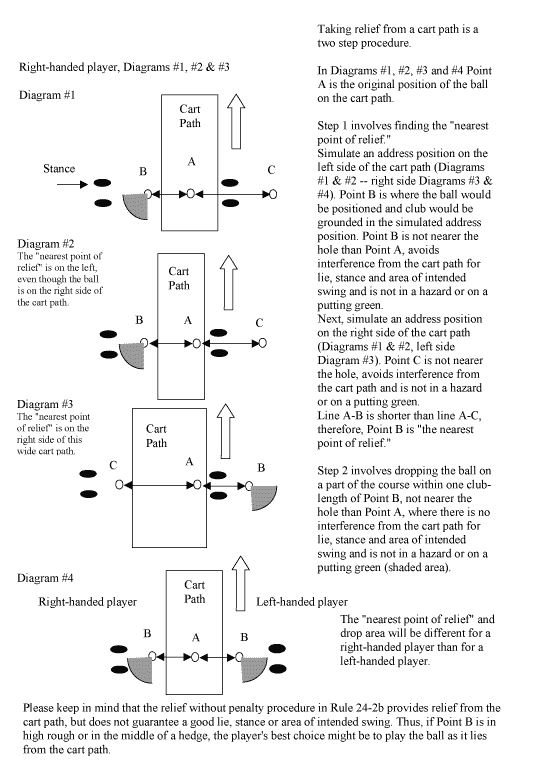 Right-handed player, Diagrams #1, #2 & #3

Diagram #1

Cart Path

Stance

B

A

C

Diagram #2
The "nearest point of relief" is on the left, even though the ball is on the right side of the cart path.

Cart Path

B

A

C

Diagram #3
The "nearest point of relief" is on the right side of this wide cart path.

Cart Path

C

A

B

Diagram #4

Right-handed player

Cart Path

Left-handed player

B

A

B

Taking relief from a cart path is a two step procedure.

In Diagrams #1, #2, #3 and #4 Point A is the original position of the ball on the cart path.

Step 1 involves finding the "nearest point of relief."
Simulate an address position on the left side of the cart path (Diagrams #1 & #2 -- right side Diagrams #3 & #4). Point B is where the ball would be positioned and club would be grounded in the simulated address position. Point B is not nearer the hole than Point A, avoids interference from the cart path for lie, stance and area of intended swing and is not in a hazard or on a putting green.
Next, simulate an address position on the right side of the cart path (Diagrams #1 & #2, left side Diagram #3). Point C is not nearer the hole, avoids interference from the cart path and is not in a hazard or on a putting green.
Line A-B is shorter than line A-C, therefore, Point B is "the nearest point of relief."

Step 2 involves dropping the ball on a part of the course within one club-length of Point B, not nearer the hole than Point A, where there is no interference from the cart path for lie, stance and area of intended swing and is not in a hazard or on a putting green (shaded area).

The "nearest point of relief" and drop area will be different for a right-handed player than for a left-handed player.

Please keep in mind that the relief without penalty procedure in Rule 24-2b provides relief from the cart path, but does not guarantee a good lie, stance or area of intended swing. Thus, if Point B is in high rough or in the middle of a hedge, the player's best choice might be to play the ball as it lies from the cart path.