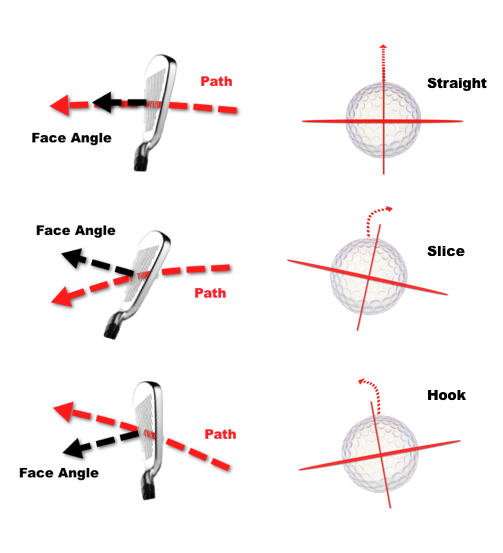 Path

Face Angle

Straight

Face Angle

Path

Slice

Path

Face Angle

Hook