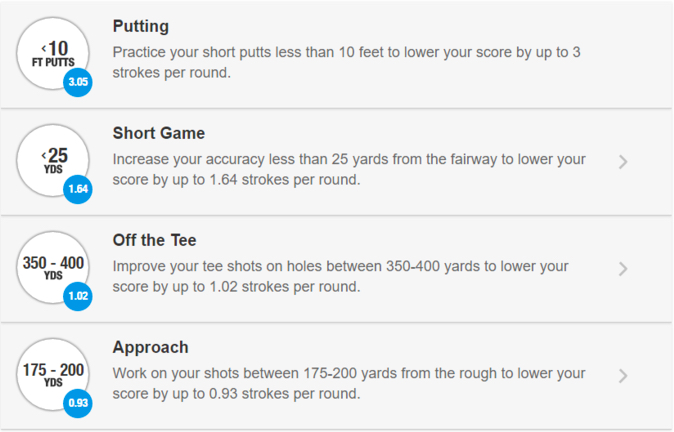 <10
FT PUTTS
3.05

Putting
Practice your short putts less than 10 feet to lower your score by up to 3 strokes per round.

<25
YDS
1.64

Short Game
Increase your accuracy less than 25 yards from the fairway to lower your score by up to 1.64 strokes per round.

350 - 400
YDS
1.02

Off the Tee
Improve your tee shots on holes between 350-400 yards to lower your score by up to 1.02 strokes per round.

175 - 200
YDS
0.93

Approach
Work on your shots between 175-200 yards from the rough to lower your score by up to 0.93 strokes per round.