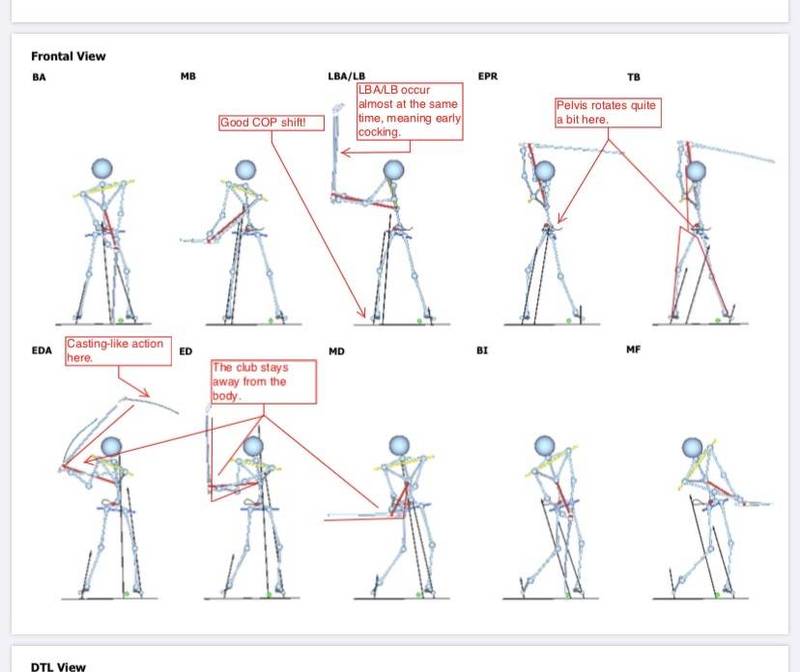 Frontal View

BA

MB

Good COP shift!

LBA/LB

LBA/LB occur almost at the same time, meaning early cocking.

EPR

Pelvis rotates quite a bit here.

TB

EDA

Casting-like action here.

ED

The club stays away from the body.

MD

BI

MF

DTL View